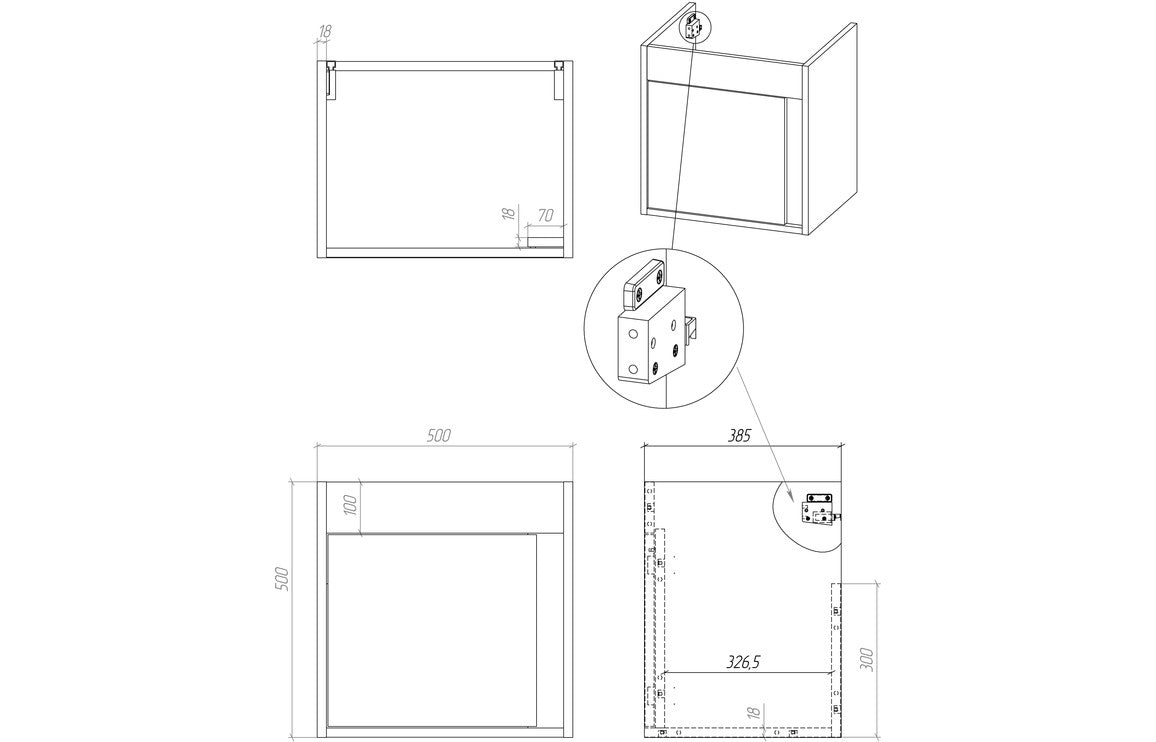 18

18
70

500
100
500

385
326,5
300
18