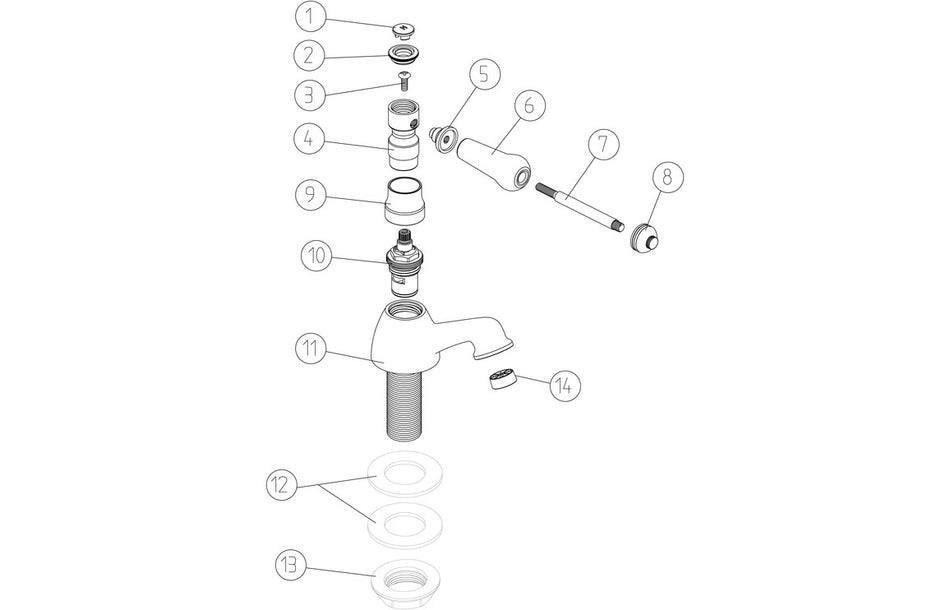 1
2
3
4
5
6
7
8
9
10
11
14
12
13