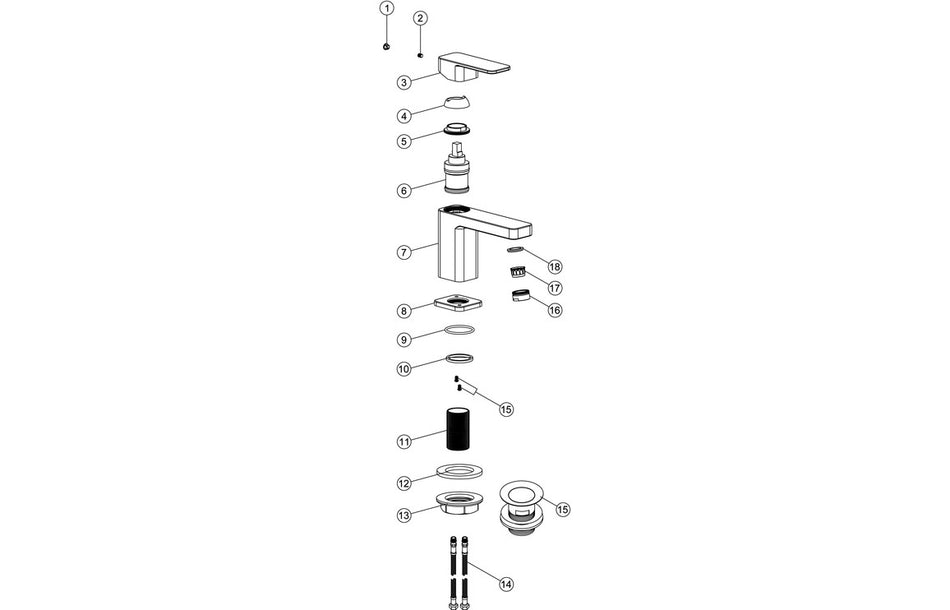 1
2
3
4
5
6
7
18
17
16
8
9
10
15
11
12
13
15
14