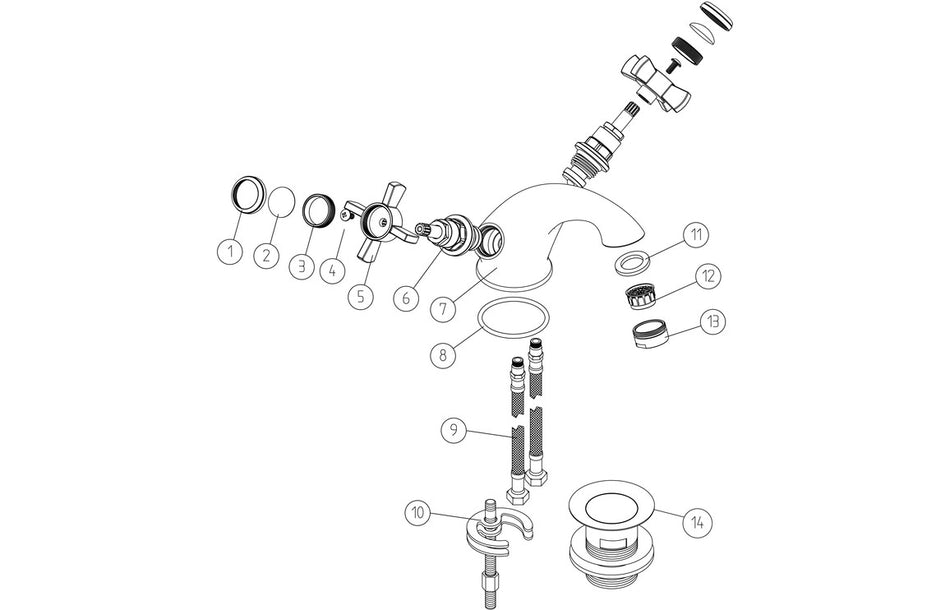 1
2
3
4
5
6
7
8
9
10
11
12
13
14