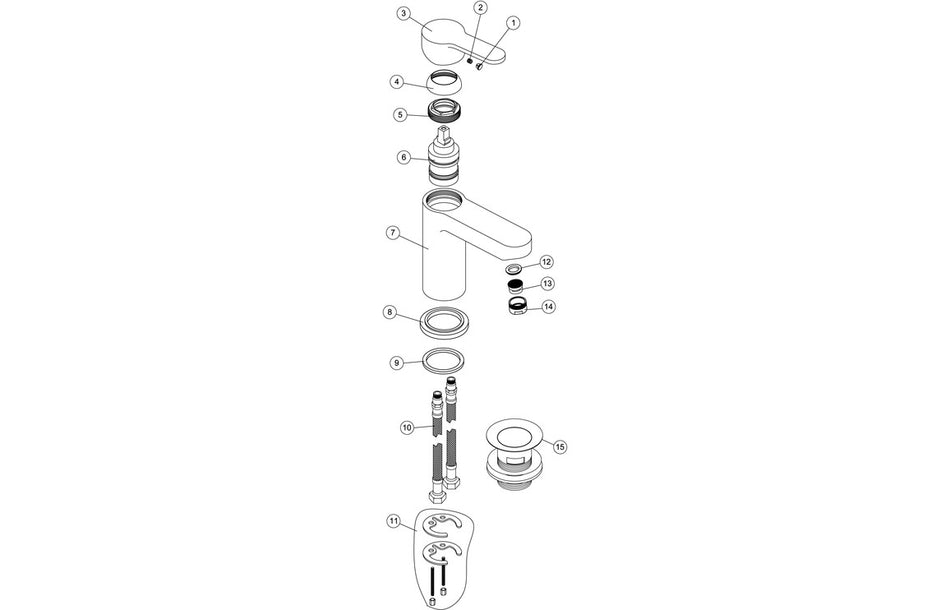 3
2
1
4
5
6
7
12
13
14
8
9
10
15
11