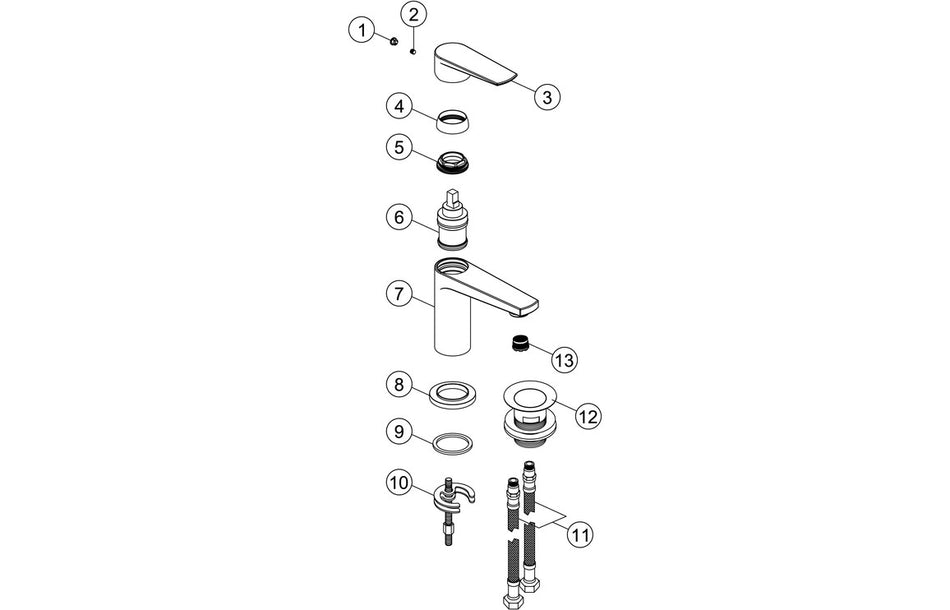 1
2
3
4
5
6
7
13
8
12
9
10
11