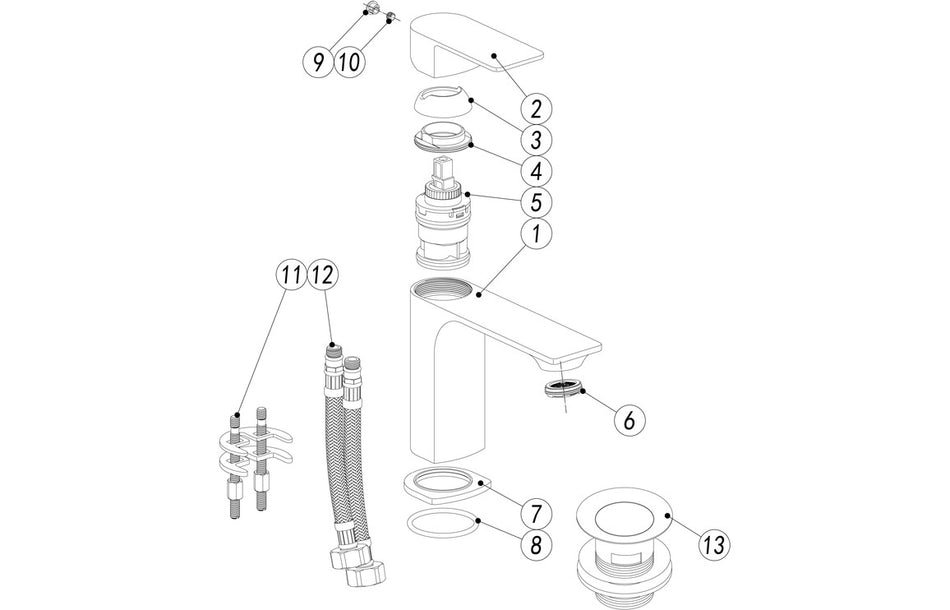 9
10
2
3
4
5
1
11
12
6
7
8
13