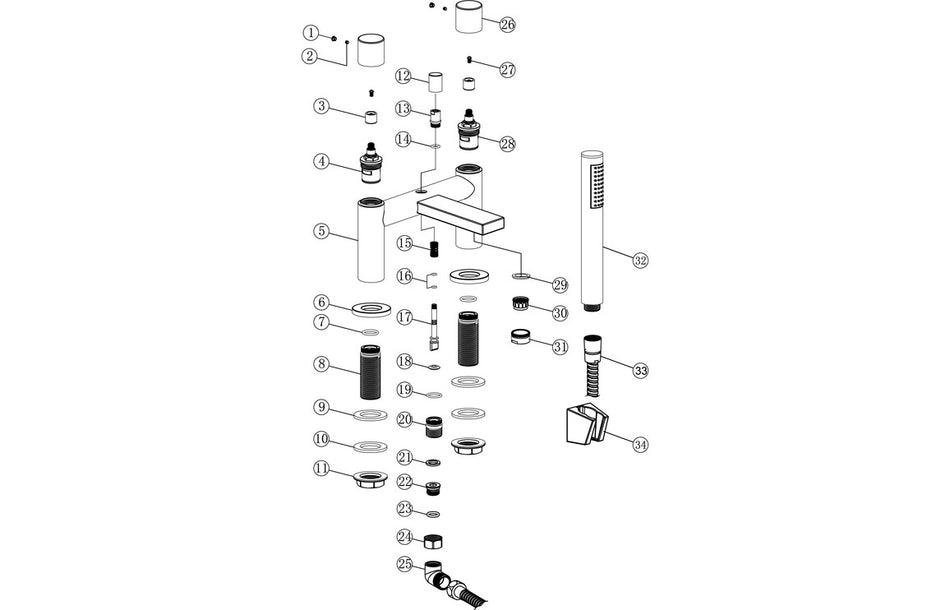 1
2
3
4
5
6
7
8
9
10
11
12
13
14
15
16
17
18
19
20
21
22
23
24
25
26
27
28
29
30
31
32
33
34