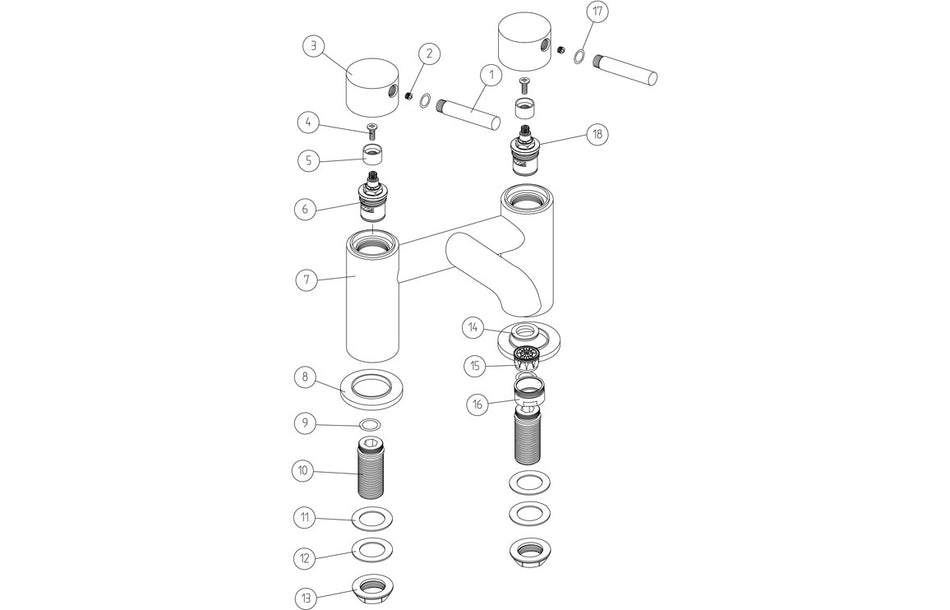 3
2
1
17
4
5
18
6
7
14
15
8
16
9
10
11
12
13