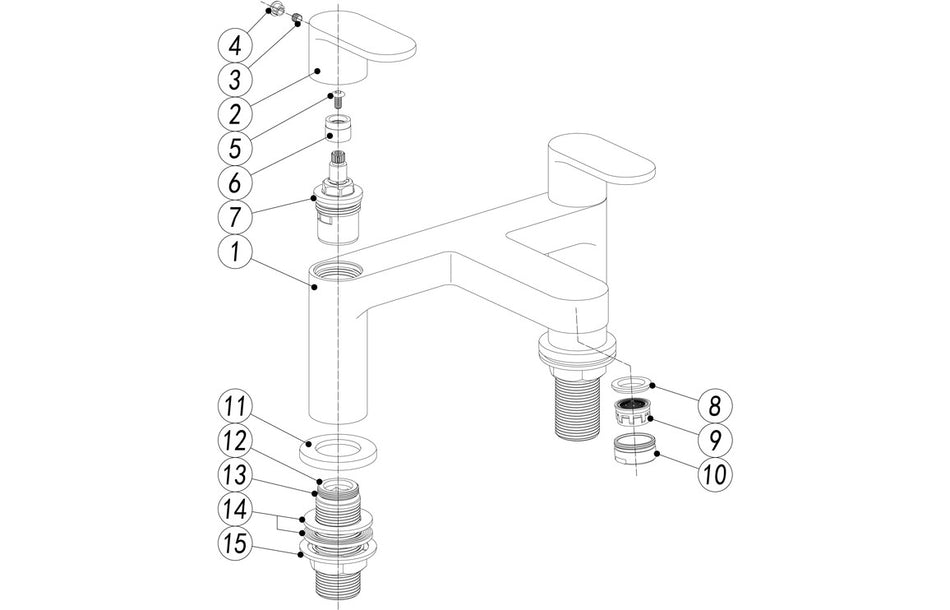 4
3
2
5
6
7
1
11
12
13
14
15
8
9
10