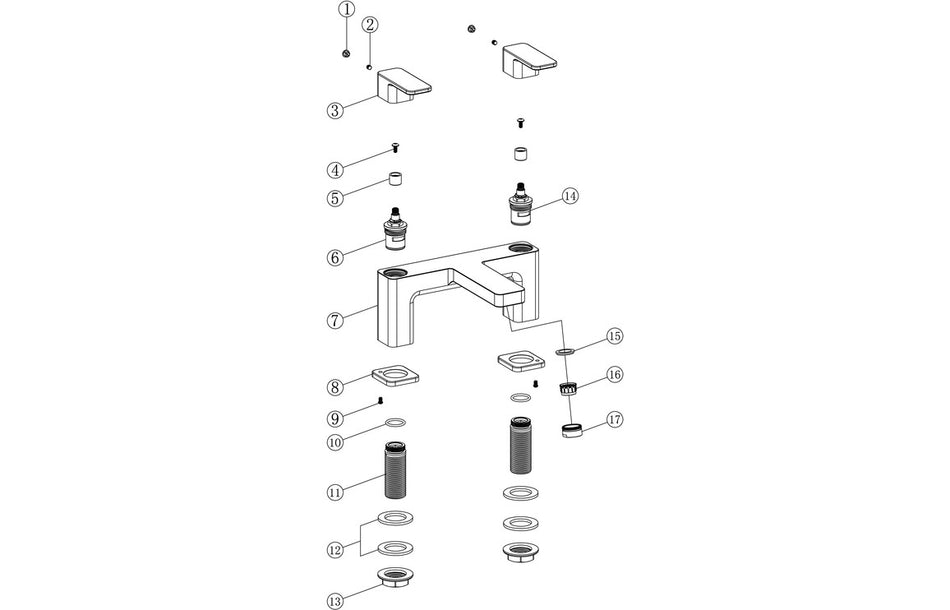 1
2
3
4
5
6
7
8
9
10
11
12
13
14
15
16
17