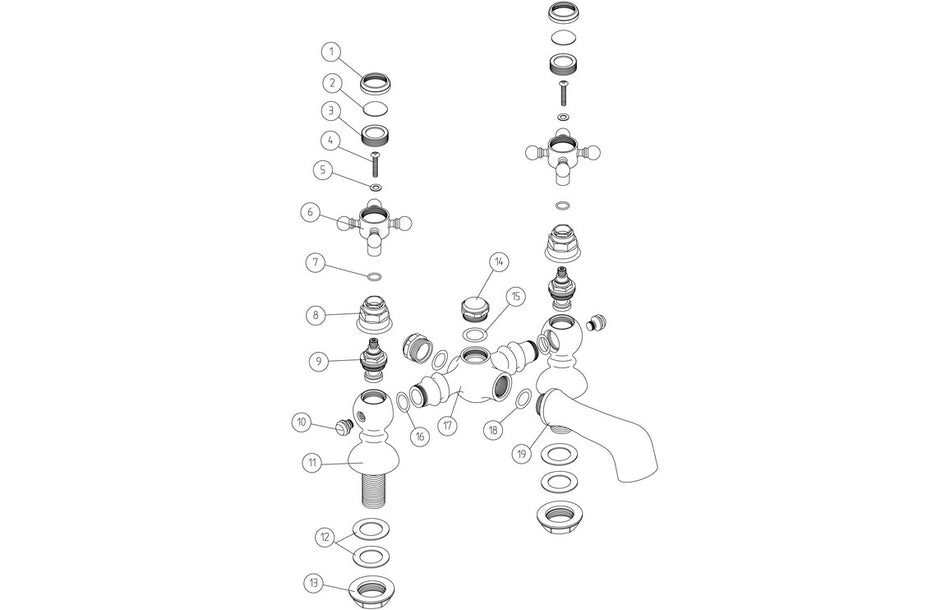 1
2
3
4
5
6
7
8
9
10
11
12
13
14
15
16
17
18
19