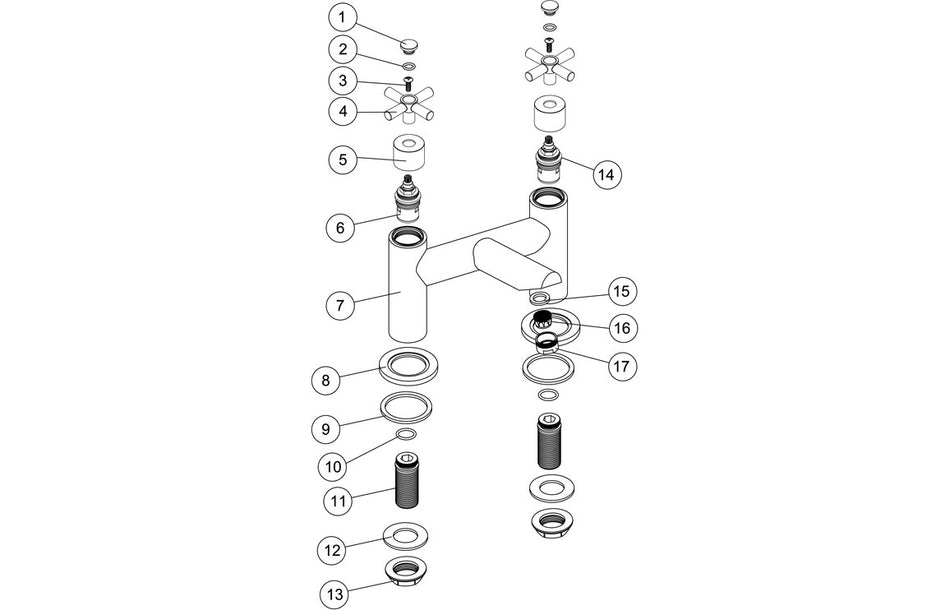 1
2
3
4
5
6
7
8
9
10
11
12
13
14
15
16
17