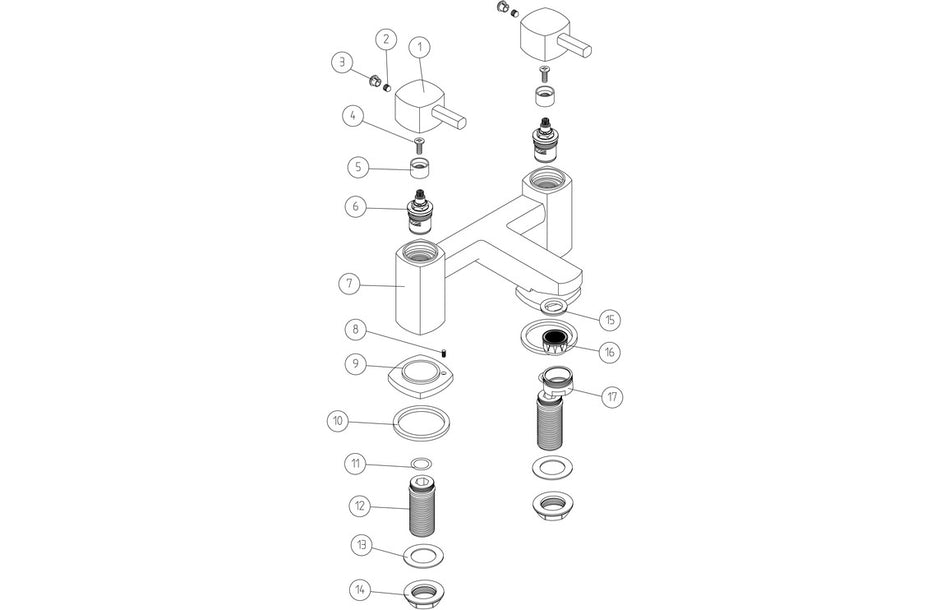 3
2
1
4
5
6
7
8
9
10
11
12
13
14
15
16
17