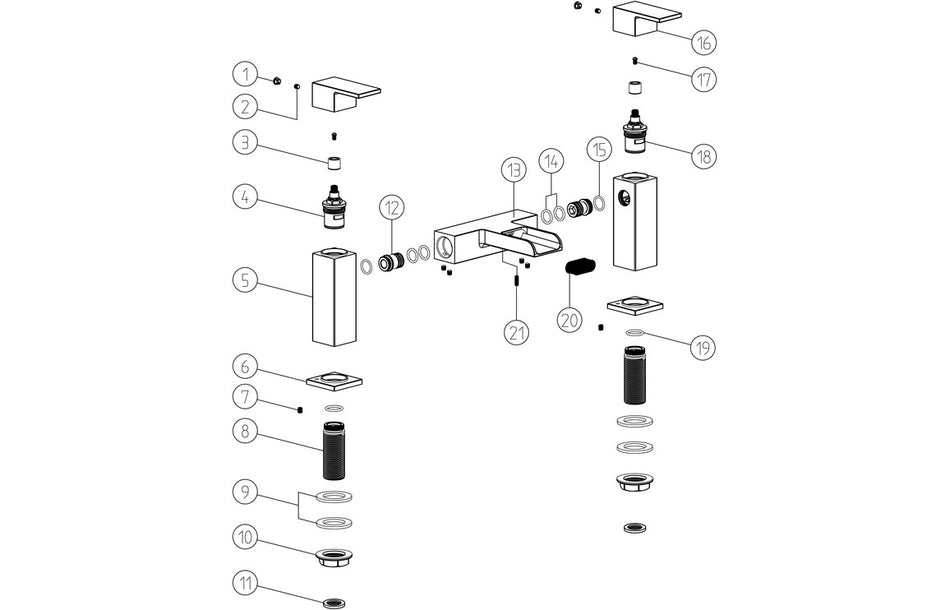 1
2
3
4
5
6
7
8
9
10
11
12
13
14
15
16
17
18
19
20
21