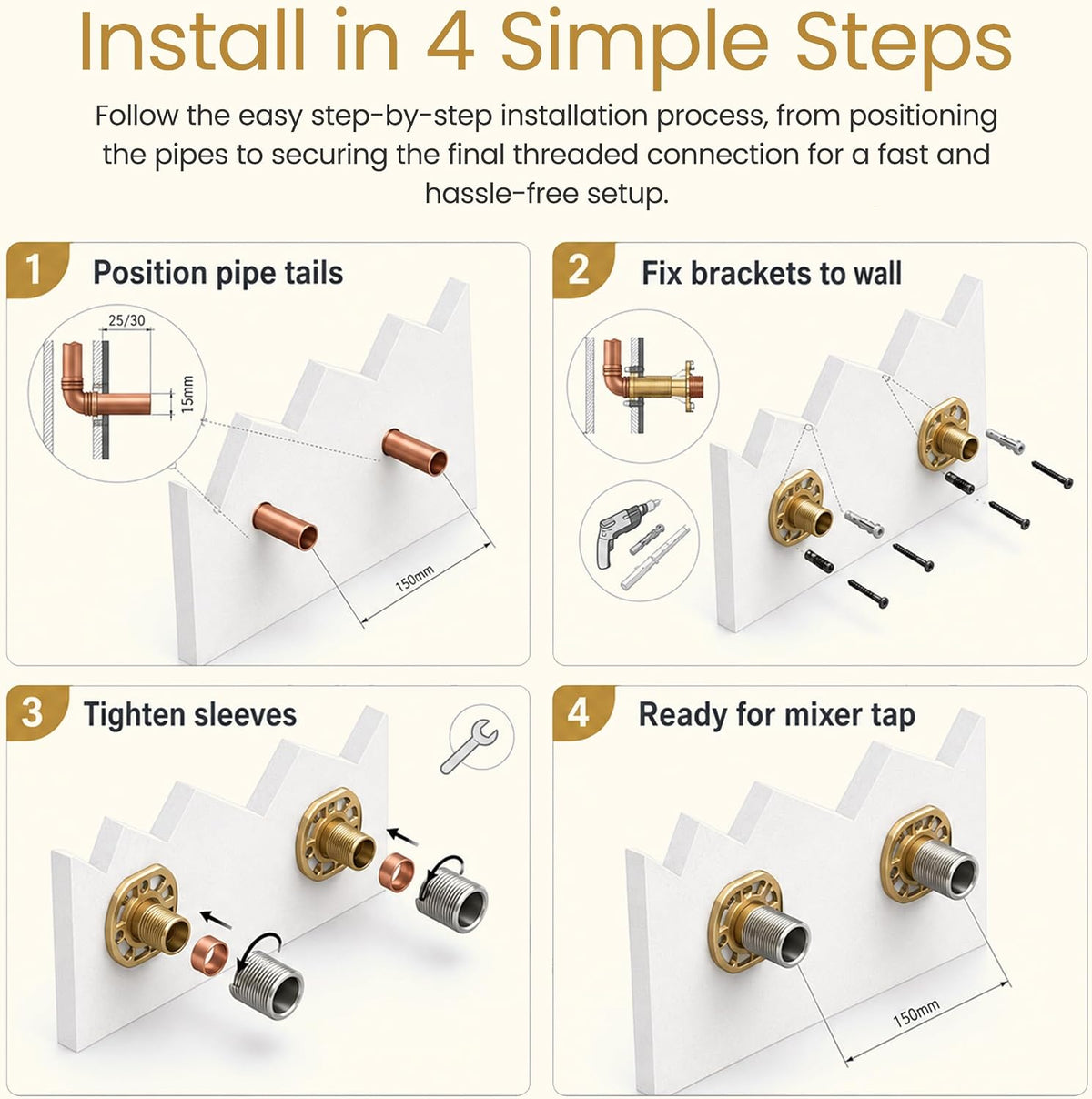 Install in 4 Simple Steps

Follow the easy step-by-step installation process, from positioning the pipes to securing the final threaded connection for a fast and hassle-free setup.

1 Position pipe tails

25/30

15mm

150mm

2 Fix brackets to wall

3 Tighten sleeves

4 Ready for mixer tap

150mm