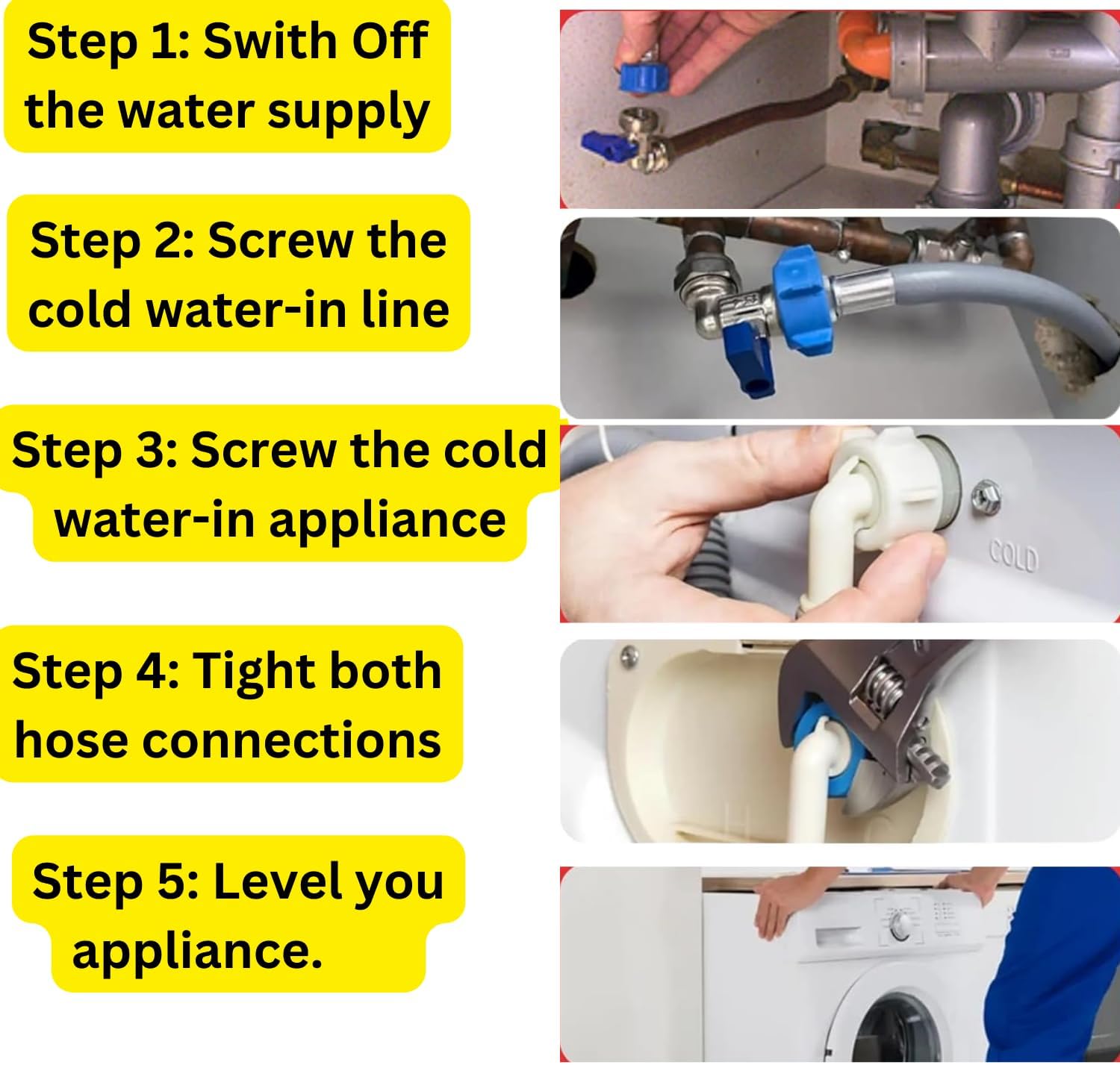 Step 1: Swith Off the water supply

Step 2: Screw the cold water-in line

Step 3: Screw the cold water-in appliance

COLD

Step 4: Tight both hose connections

Step 5: Level you appliance.