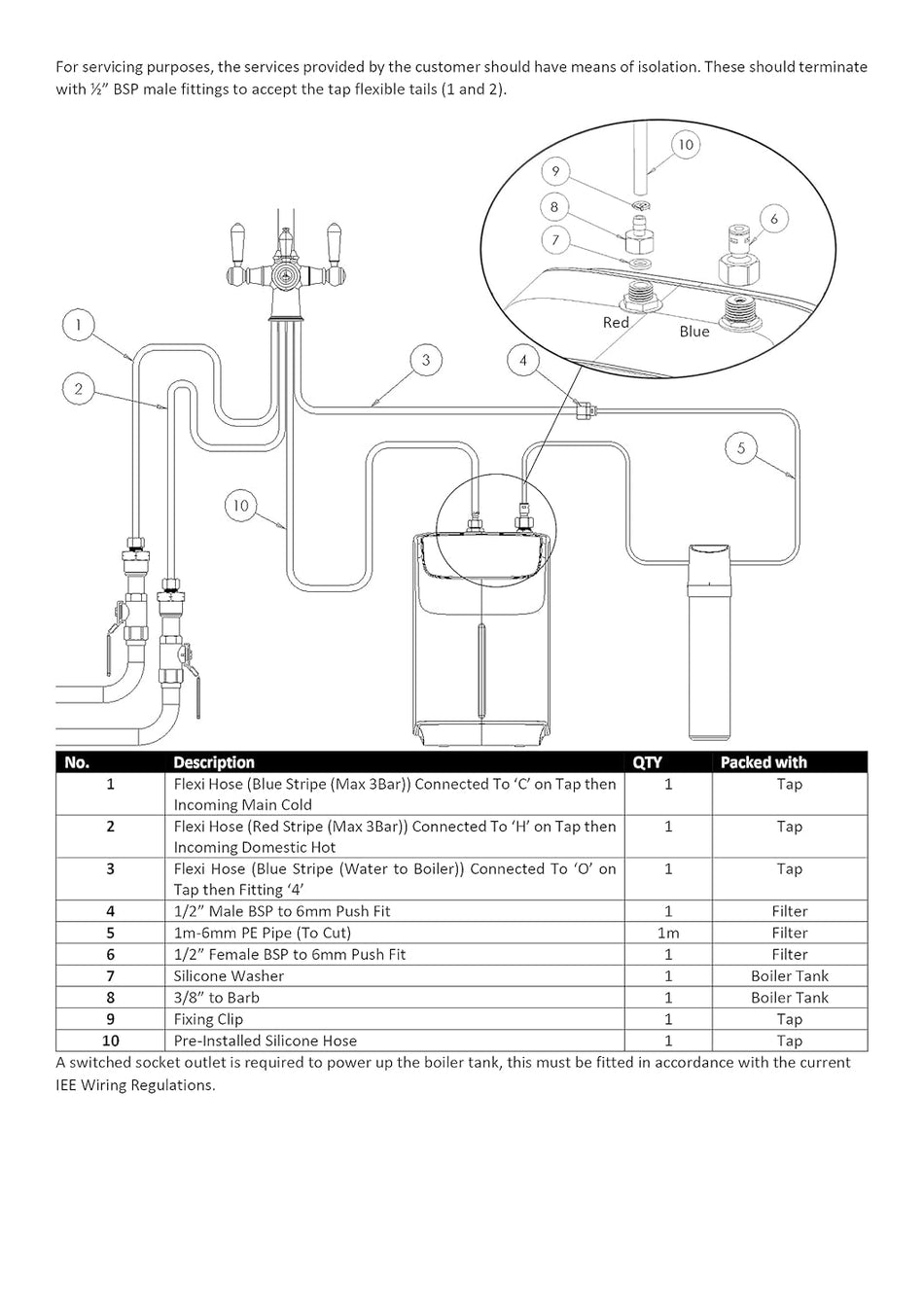 For servicing purposes, the services provided by the customer should have means of isolation. These should terminate with ½" BSP male fittings to accept the tap flexible tails (1 and 2).

10
9
8
7
6
Red
Blue
1
2
3
4
5
10

| No. | Description | QTY | Packed with |
|---|---|---|---|
| 1 | Flexi Hose (Blue Stripe (Max 3Bar)) Connected To 'C' on Tap then Incoming Main Cold | 1 | Tap |
| 2 | Flexi Hose (Red Stripe (Max 3Bar)) Connected To 'H' on Tap then Incoming Domestic Hot | 1 | Tap |
| 3 | Flexi Hose (Blue Stripe (Water to Boiler)) Connected To 'O' on Tap then Fitting '4' | 1 | Tap |
| 4 | 1/2" Male BSP to 6mm Push Fit | 1 | Filter |
| 5 | 1m-6mm PE Pipe (To Cut) | 1m | Filter |
| 6 | 1/2" Female BSP to 6mm Push Fit | 1 | Filter |
| 7 | Silicone Washer | 1 | Boiler Tank |
| 8 | 3/8" to Barb | 1 | Boiler Tank |
| 9 | Fixing Clip | 1 | Tap |
| 10 | Pre-Installed Silicone Hose | 1 | Tap |

A switched socket outlet is required to power up the boiler tank, this must be fitted in accordance with the current IEE Wiring Regulations.