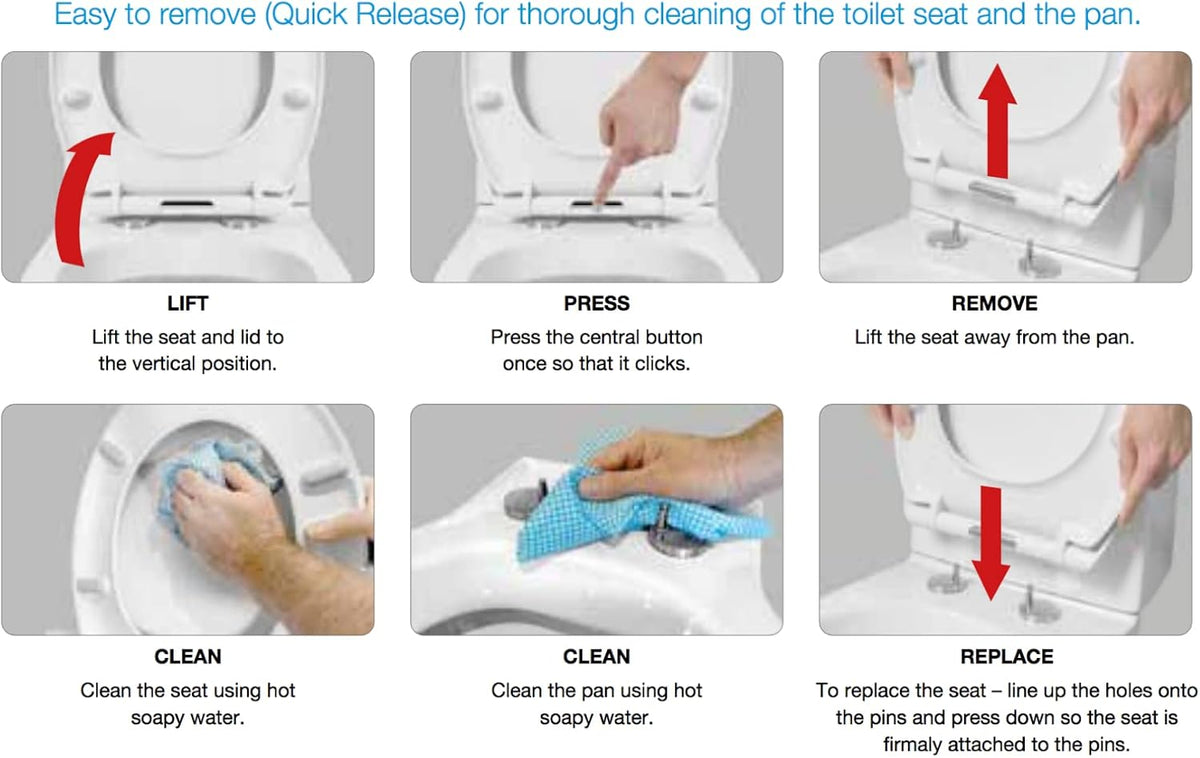 Easy to remove (Quick Release) for thorough cleaning of the toilet seat and the pan.

LIFT
Lift the seat and lid to the vertical position.

PRESS
Press the central button once so that it clicks.

REMOVE
Lift the seat away from the pan.

CLEAN
Clean the seat using hot soapy water.

CLEAN
Clean the pan using hot soapy water.

REPLACE
To replace the seat – line up the holes onto the pins and press down so the seat is firmaly attached to the pins.