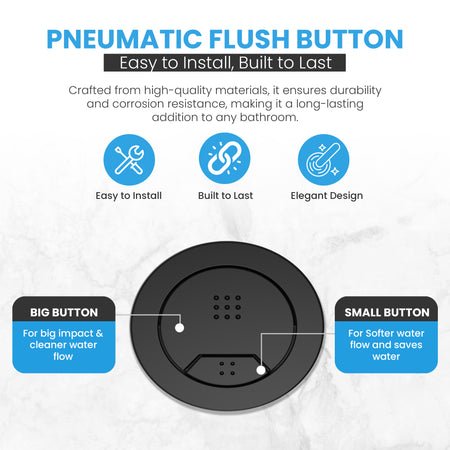 PNEUMATIC FLUSH BUTTON
Easy to Install, Built to Last

Crafted from high-quality materials, it ensures durability and corrosion resistance, making it a long-lasting addition to any bathroom.

Easy to Install

Built to Last

Elegant Design

BIG BUTTON
For big impact & cleaner water flow

SMALL BUTTON
For Softer water flow and saves water