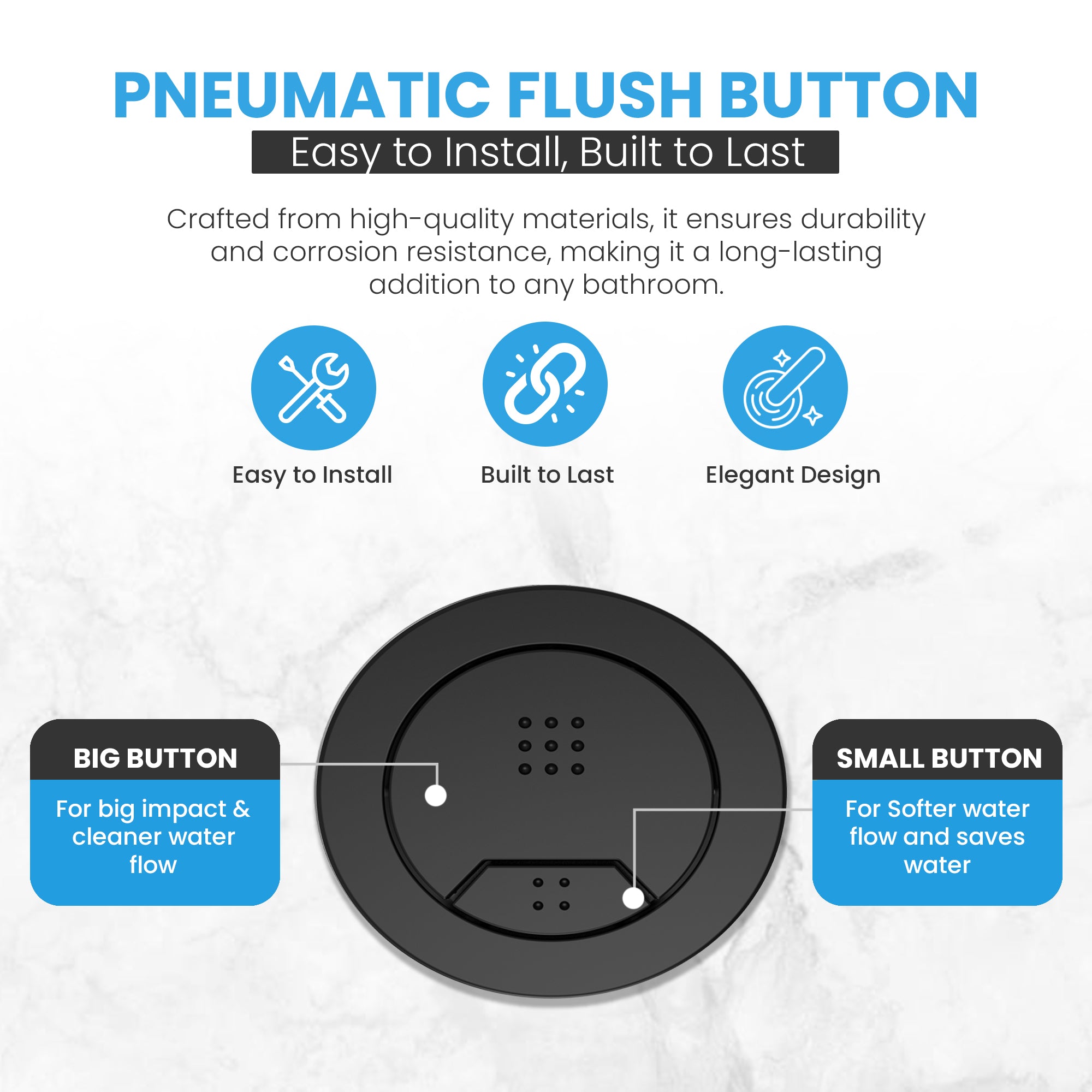 PNEUMATIC FLUSH BUTTON

Easy to Install, Built to Last

Crafted from high-quality materials, it ensures durability and corrosion resistance, making it a long-lasting addition to any bathroom.

Easy to Install

Built to Last

Elegant Design

BIG BUTTON

For big impact & cleaner water flow

SMALL BUTTON

For Softer water flow and saves water